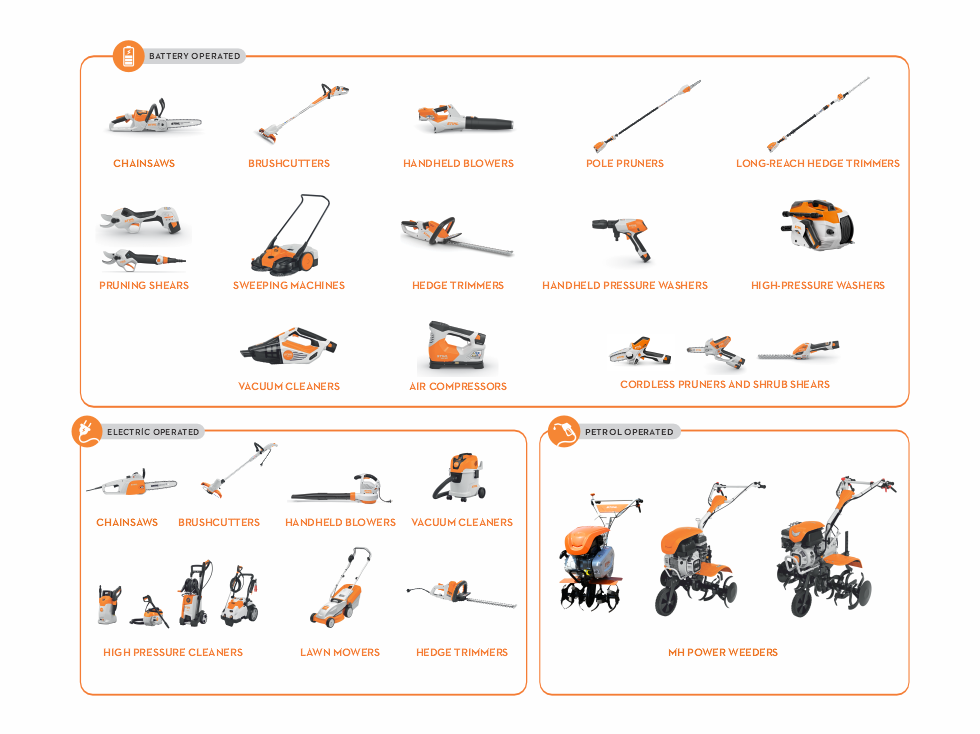 BATTERY OPERATED

CHAINSAWS

BRUSHCUTTERS

HANDHELD BLOWERS

POLE PRUNERS

LONG-REACH HEDGE TRIMMERS

PRUNING SHEARS

SWEEPING MACHINES

HEDGE TRIMMERS

HANDHELD PRESSURE WASHERS

HIGH-PRESSURE WASHERS

VACUUM CLEANERS

AIR COMPRESSORS

CORDLESS PRUNERS AND SHRUB SHEARS

ELECTRIC OPERATED

CHAINSAWS

BRUSHCUTTERS

HANDHELD BLOWERS

VACUUM CLEANERS

HIGH PRESSURE CLEANERS

LAWN MOWERS

HEDGE TRIMMERS

PETROL OPERATED

MH POWER WEEDERS